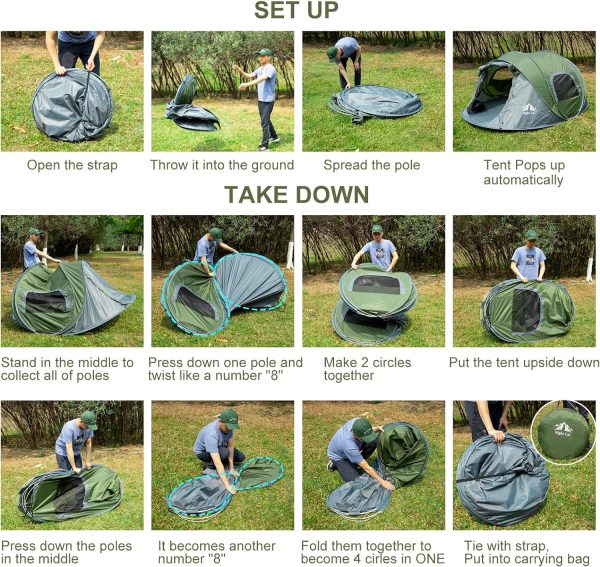 SET UP

Open the strap

Throw it into the ground

Spread the pole

Tent Pops up automatically

TAKE DOWN

Stand in the middle to collect all of poles

Press down one pole and twist like a number "8"

Make 2 circles together

Put the tent upside down

Press down the poles in the middle

It becomes another number "8"

Fold them together to become 4 cirles in ONE

Tie with strap, Put into carrying bag